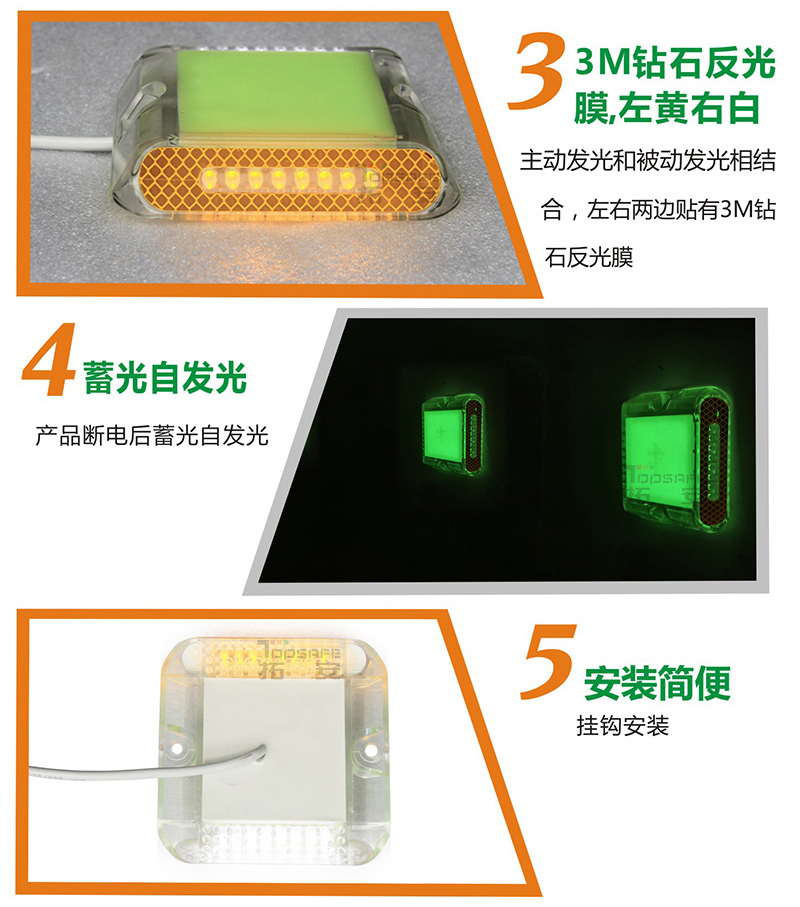 3 3M钻石反光膜,左黄右白

主动发光和被动发光相结合，左右两边贴有3M钻石反光膜

4 蓄光自发光

产品断电后蓄光自发光

TOPSAFE 拓安

TOPSAFE 拓安

5 安装简便

挂钩安装