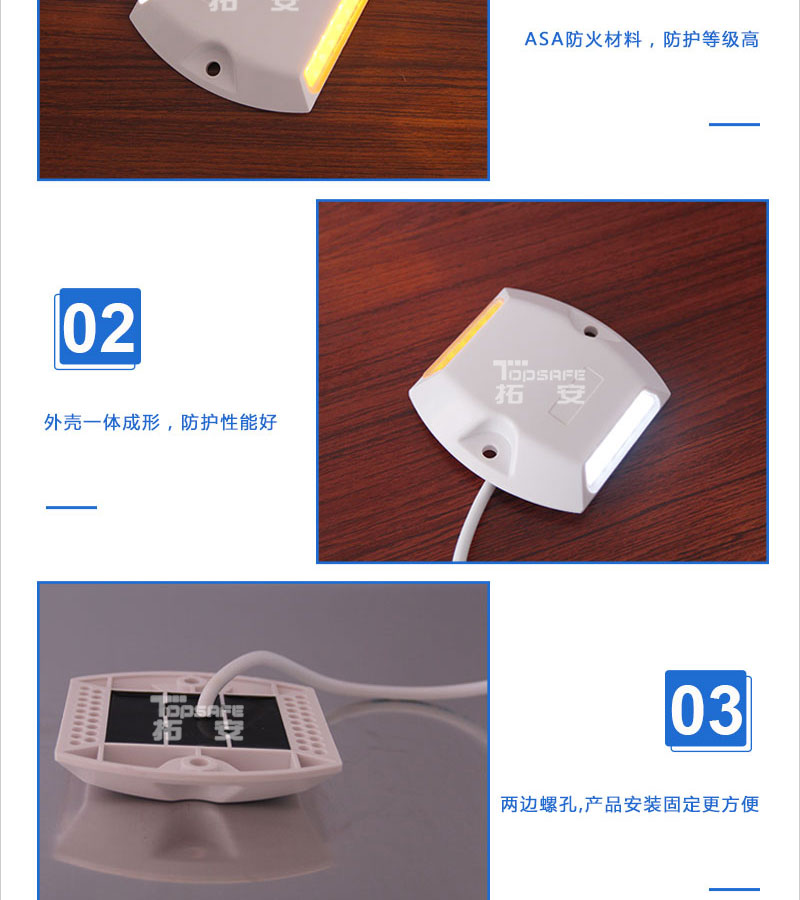 拓安

ASA防火材料，防护等级高

02

外壳一体成形，防护性能好

TOPSAFE
拓安

TOPSAFE
拓安

03

两边螺孔,产品安装固定更方便