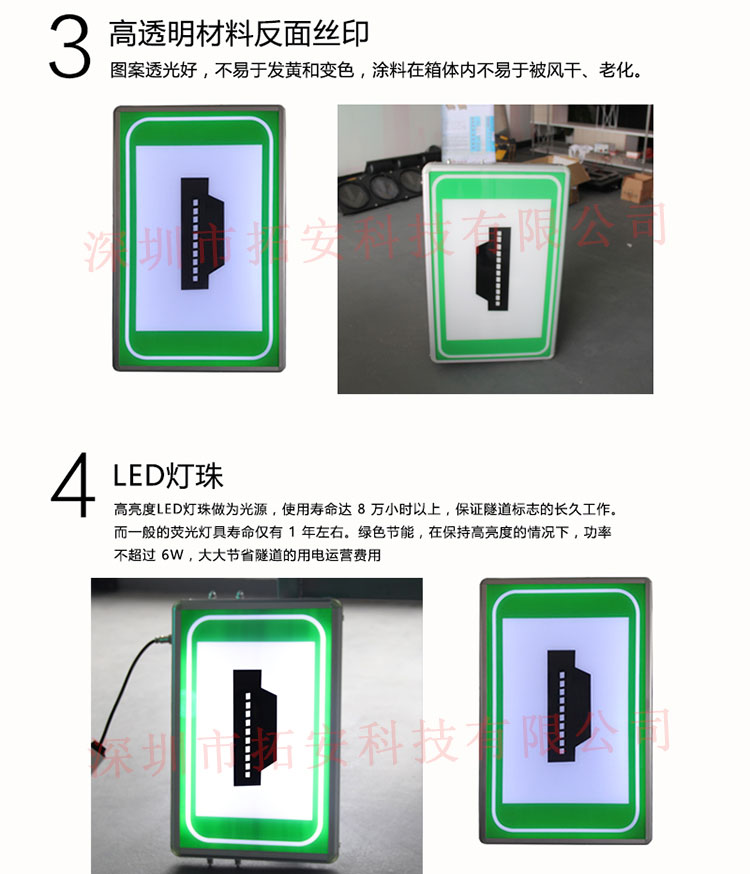 3 高透明材料反面丝印
图案透光好，不易于发黄和变色，涂料在箱体内不易于被风干、老化。

深圳市拓安科技有限公司

4 LED灯珠
高亮度LED灯珠做为光源，使用寿命达 8 万小时以上，保证隧道标志的长久工作。而一般的荧光灯具寿命仅有 1 年左右。绿色节能，在保持高亮度的情况下，功率不超过 6W，大大节省隧道的用电运营费用

深圳市拓安科技有限公司